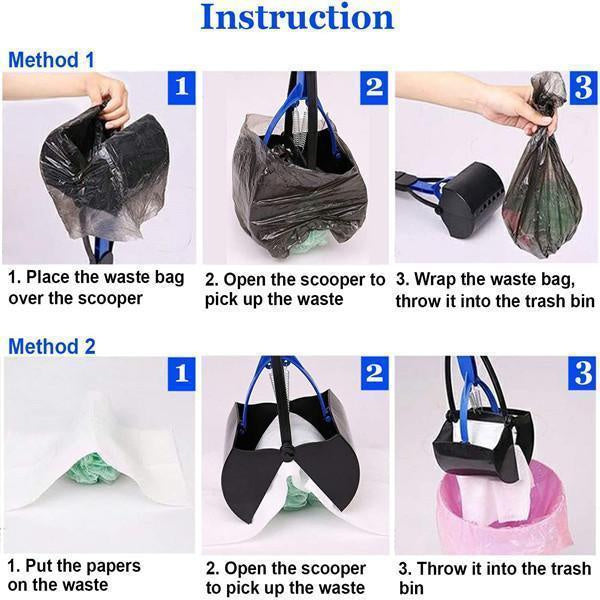 Instruction

Method 1

1

2

3

1. Place the waste bag over the scooper

2. Open the scooper to pick up the waste

3. Wrap the waste bag, throw it into the trash bin

Method 2

1

2

3

1. Put the papers on the waste

2. Open the scooper to pick up the waste

3. Throw it into the trash bin